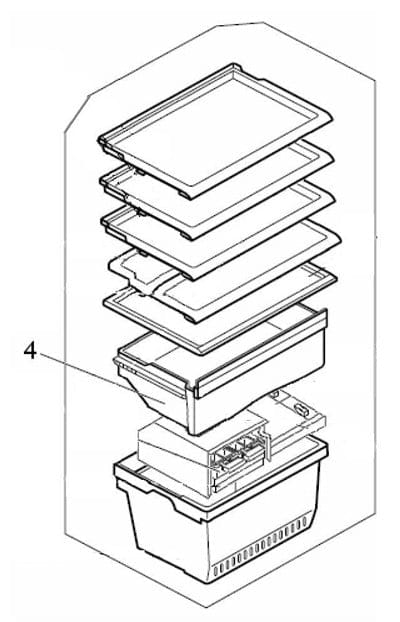 4